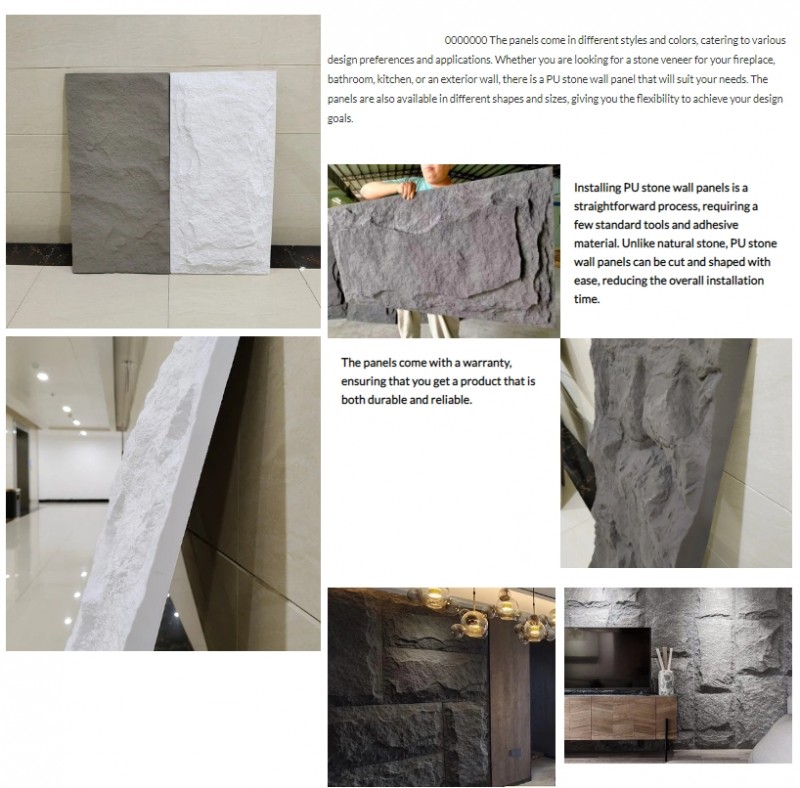 0000000 The panels come in different styles and colors, catering to various design preferences and applications. Whether you are looking for a stone veneer for your fireplace, bathroom, kitchen, or an exterior wall, there is a PU stone wall panel that will suit your needs. The panels are also available in different shapes and sizes, giving you the flexibility to achieve your design goals.

Installing PU stone wall panels is a straightforward process, requiring a few standard tools and adhesive material. Unlike natural stone, PU stone wall panels can be cut and shaped with ease, reducing the overall installation time.

The panels come with a warranty, ensuring that you get a product that is both durable and reliable.