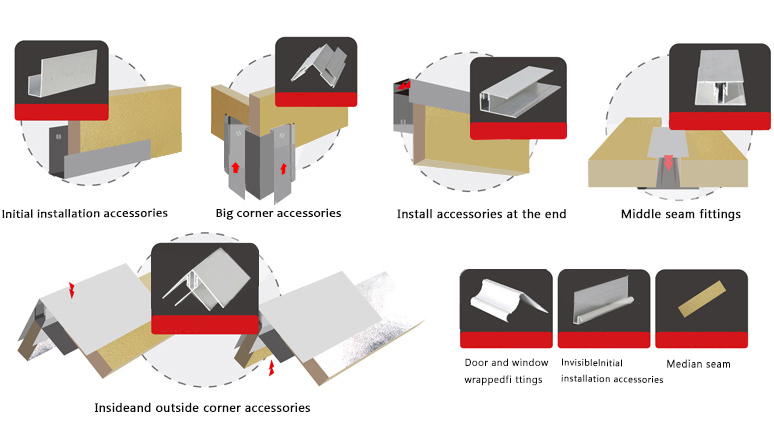 Initial installation accessories

Big corner accessories

Install accessories at the end

Middle seam fittings

Insideand outside corner accessories

Door and window wrappedfi ttings

InvisibleInitial installation accessories

Median seam