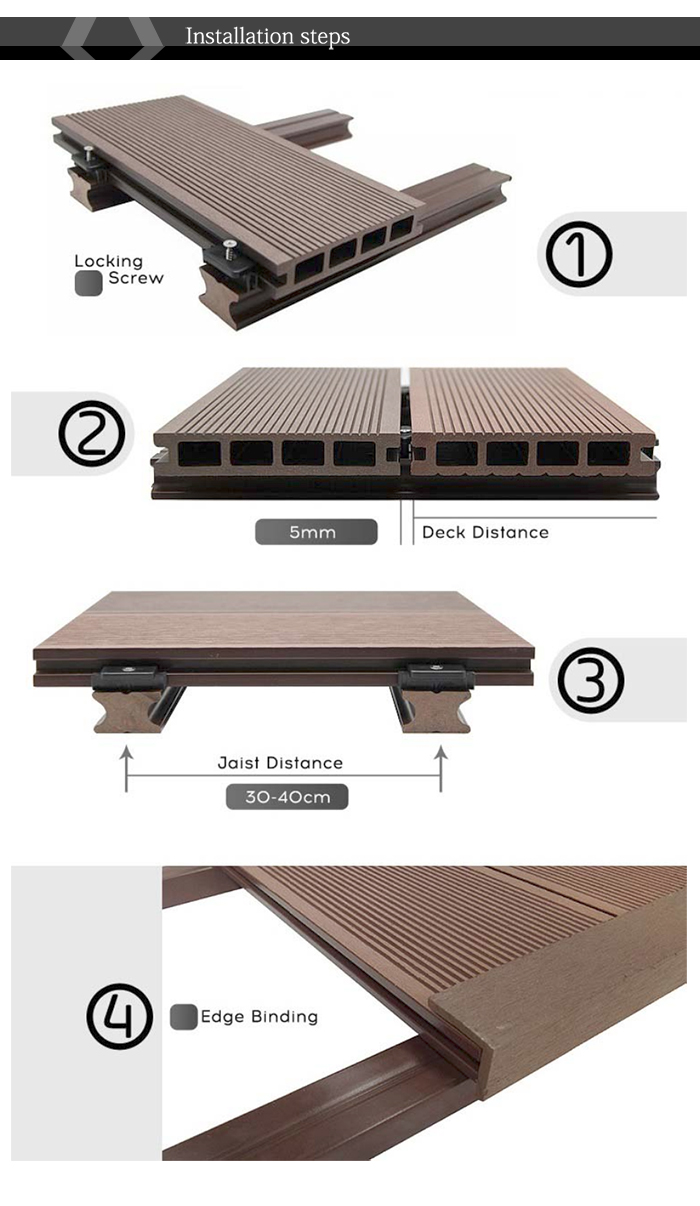 Installation steps

Locking Screw

①

②

5mm

Deck Distance

③

Jaist Distance

30-40cm

④

Edge Binding