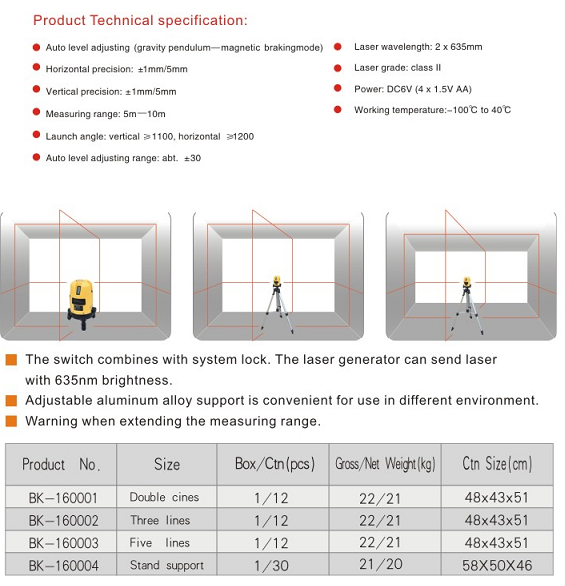 Product Technical specification:

Auto level adjusting (gravity pendulum—magnetic brakingmode)

Horizontal precision: ±1mm/5mm

Vertical precision: ±1mm/5mm

Measuring range: 5m—10m

Launch angle: vertical ≥1100, horizontal ≥1200

Auto level adjusting range: abt. ±30

Laser wavelength: 2 x 635mm

Laser grade: class II

Power: DC6V (4 x 1.5V AA)

Working temperature:-100℃ to 40℃

The switch combines with system lock. The laser generator can send laser with 635nm brightness.

Adjustable aluminum alloy support is convenient for use in different environment.

Warning when extending the measuring range.

| Product No. | Size | Box/Ctn(pcs) | Gross/Net Weight(kg) | Ctn Size(cm) |
|---|---|---|---|---|
| BK-160001 | Double cines | 1/12 | 22/21 | 48x43x51 |
| BK-160002 | Three lines | 1/12 | 22/21 | 48x43x51 |
| BK-160003 | Five lines | 1/12 | 22/21 | 48x43x51 |
| BK-160004 | Stand support | 1/30 | 21/20 | 58X50X46 |