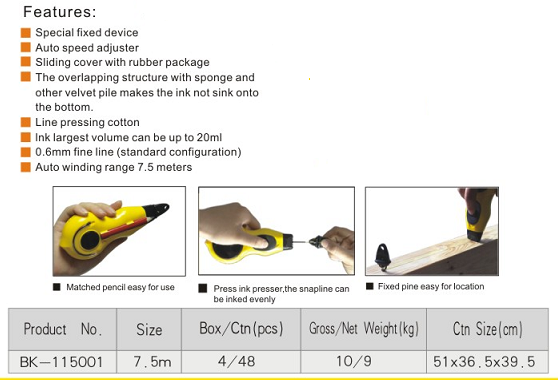 Features:

Special fixed device
Auto speed adjuster
Sliding cover with rubber package
The overlapping structure with sponge and other velvet pile makes the ink not sink onto the bottom.
Line pressing cotton
Ink largest volume can be up to 20ml
0.6mm fine line (standard configuration)
Auto winding range 7.5 meters

Matched pencil easy for use

Press ink presser,the snapline can be inked evenly

Fixed pine easy for location

| Product No. | Size | Box/Ctn(pcs) | Gross/Net Weight(kg) | Ctn Size(cm) |
|---|---|---|---|---|
| BK-115001 | 7.5m | 4/48 | 10/9 | 51x36.5x39.5 |